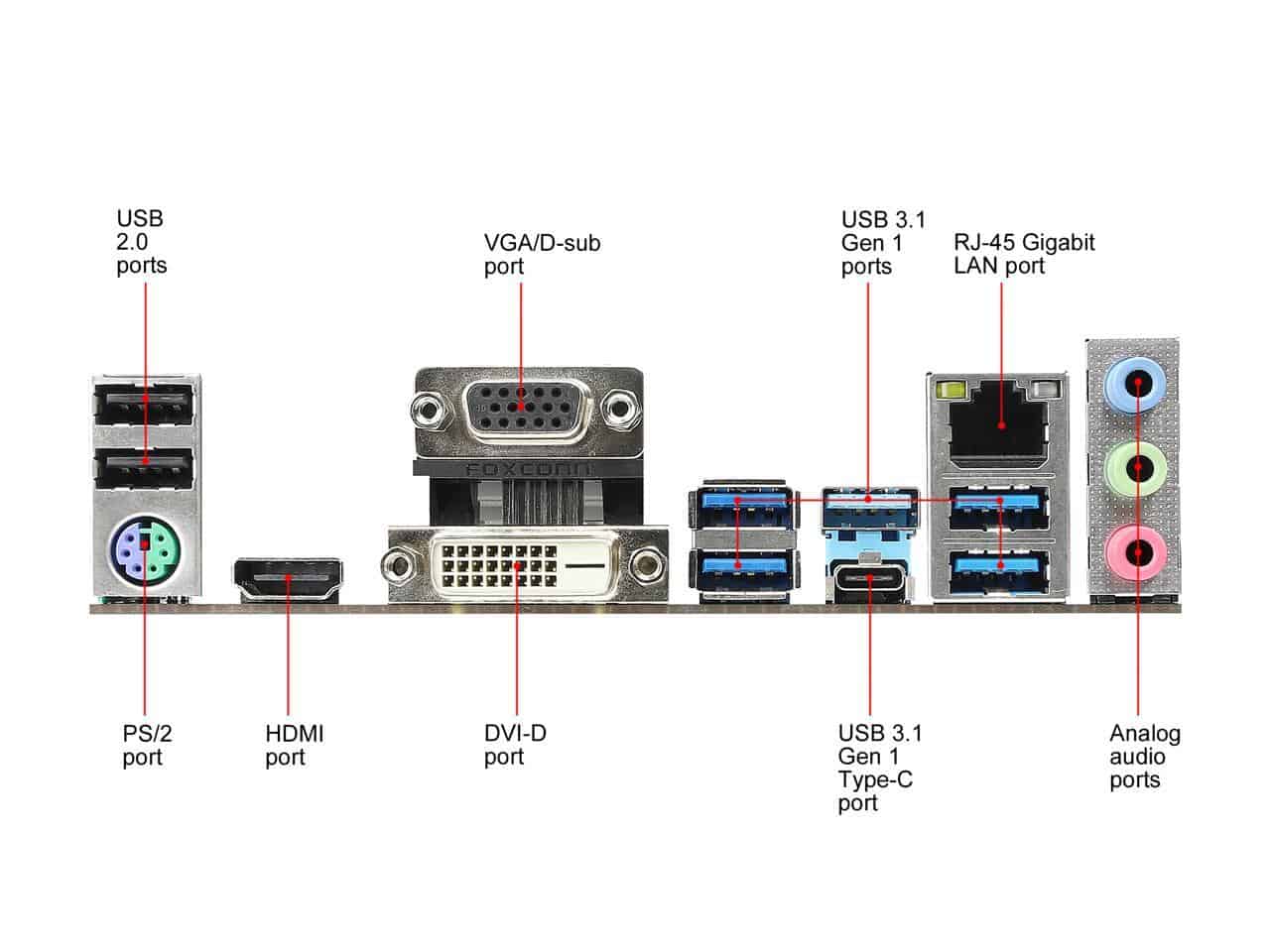 USB 2.0 ports

VGA/D-sub port

USB 3.1 Gen 1 ports

RJ-45 Gigabit LAN port

FOXCONN

PS/2 port

HDMI port

DVI-D port

USB 3.1 Gen 1 Type-C port

Analog audio ports