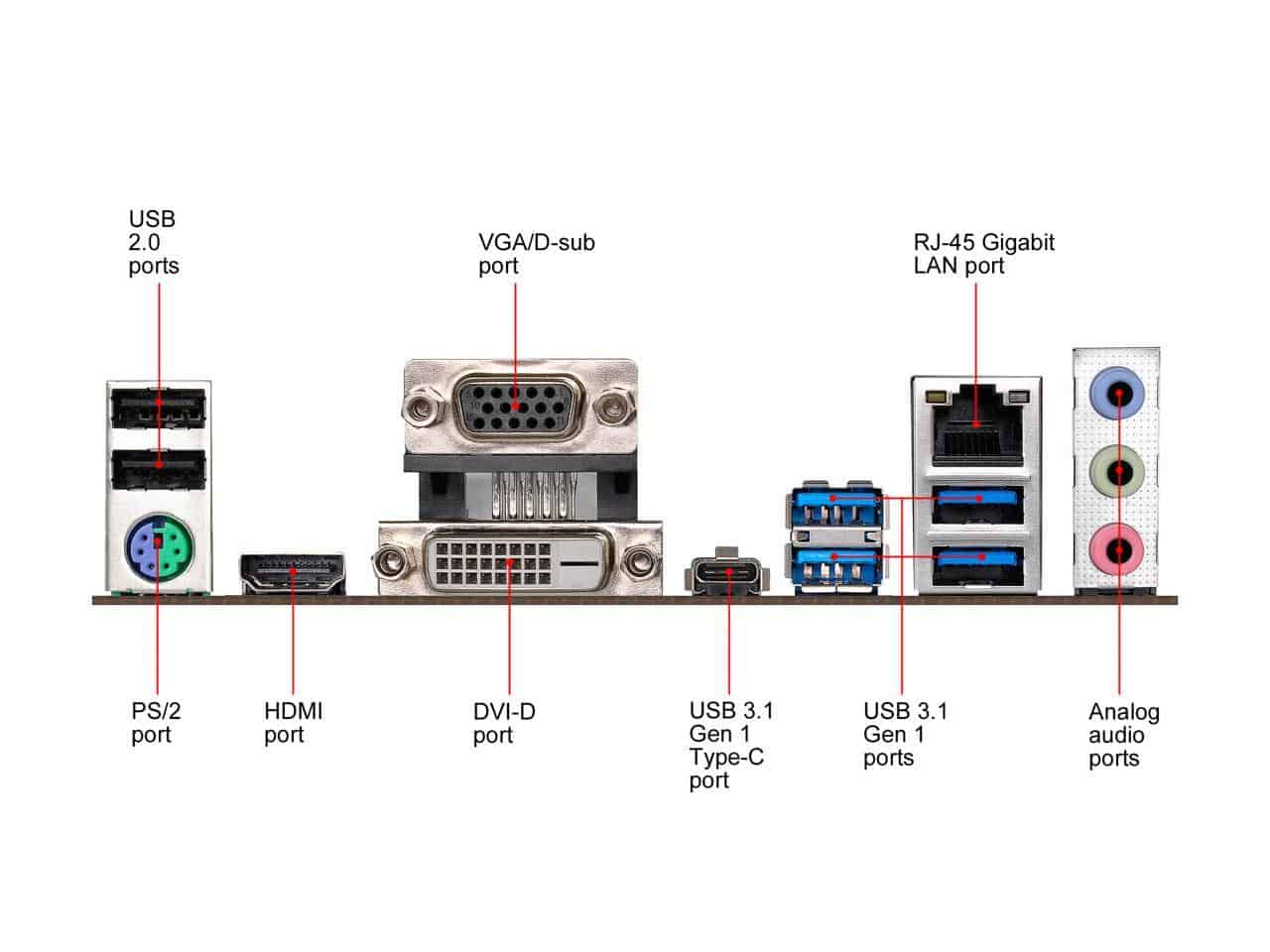 USB 2.0 ports

VGA/D-sub port

RJ-45 Gigabit LAN port

PS/2 port

HDMI port

DVI-D port

USB 3.1 Gen 1 Type-C port

USB 3.1 Gen 1 ports

Analog audio ports