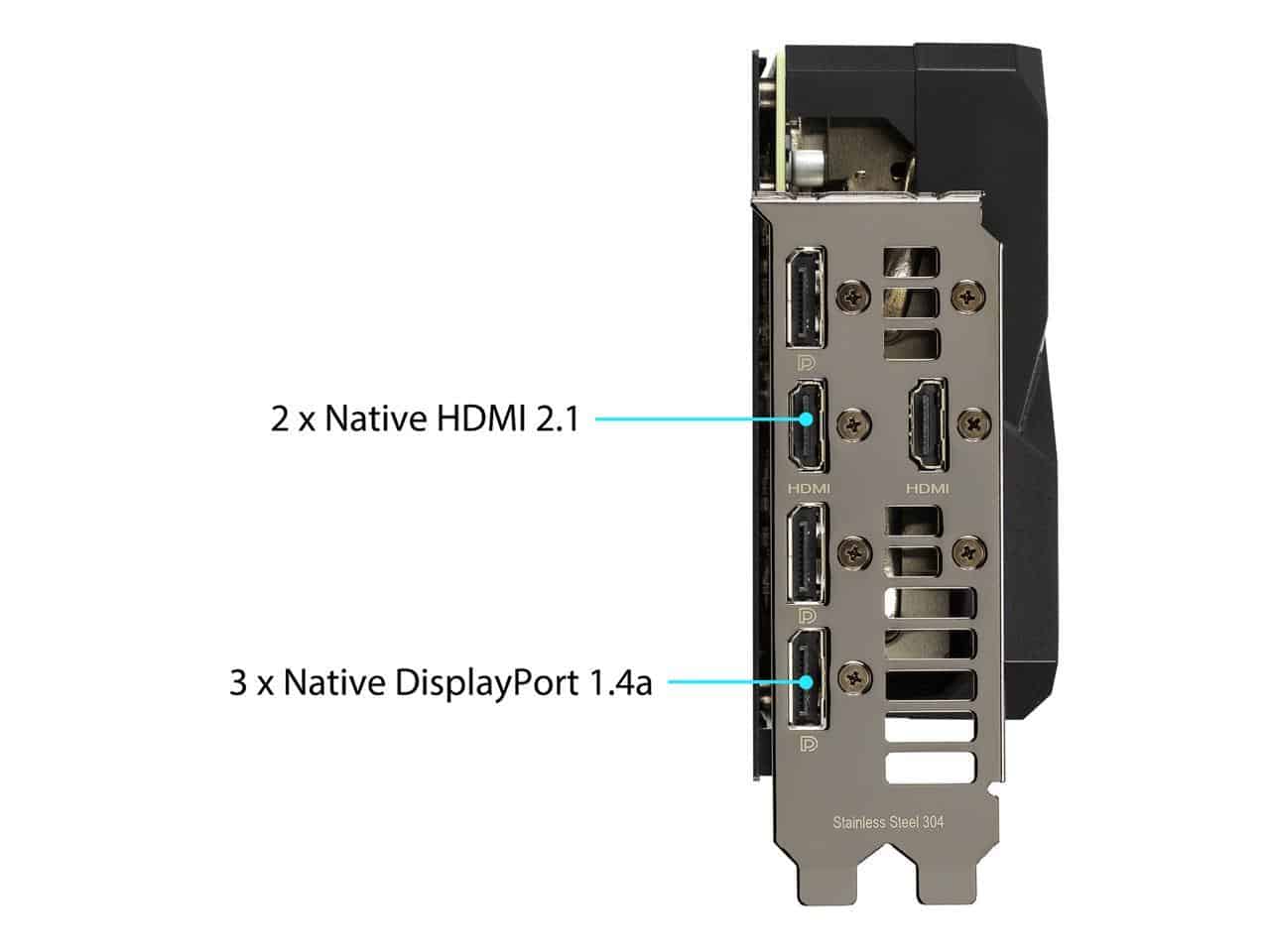 2 x Native HDMI 2.1

HDMI HDMI

3 x Native DisplayPort 1.4a

Stainless Steel 304