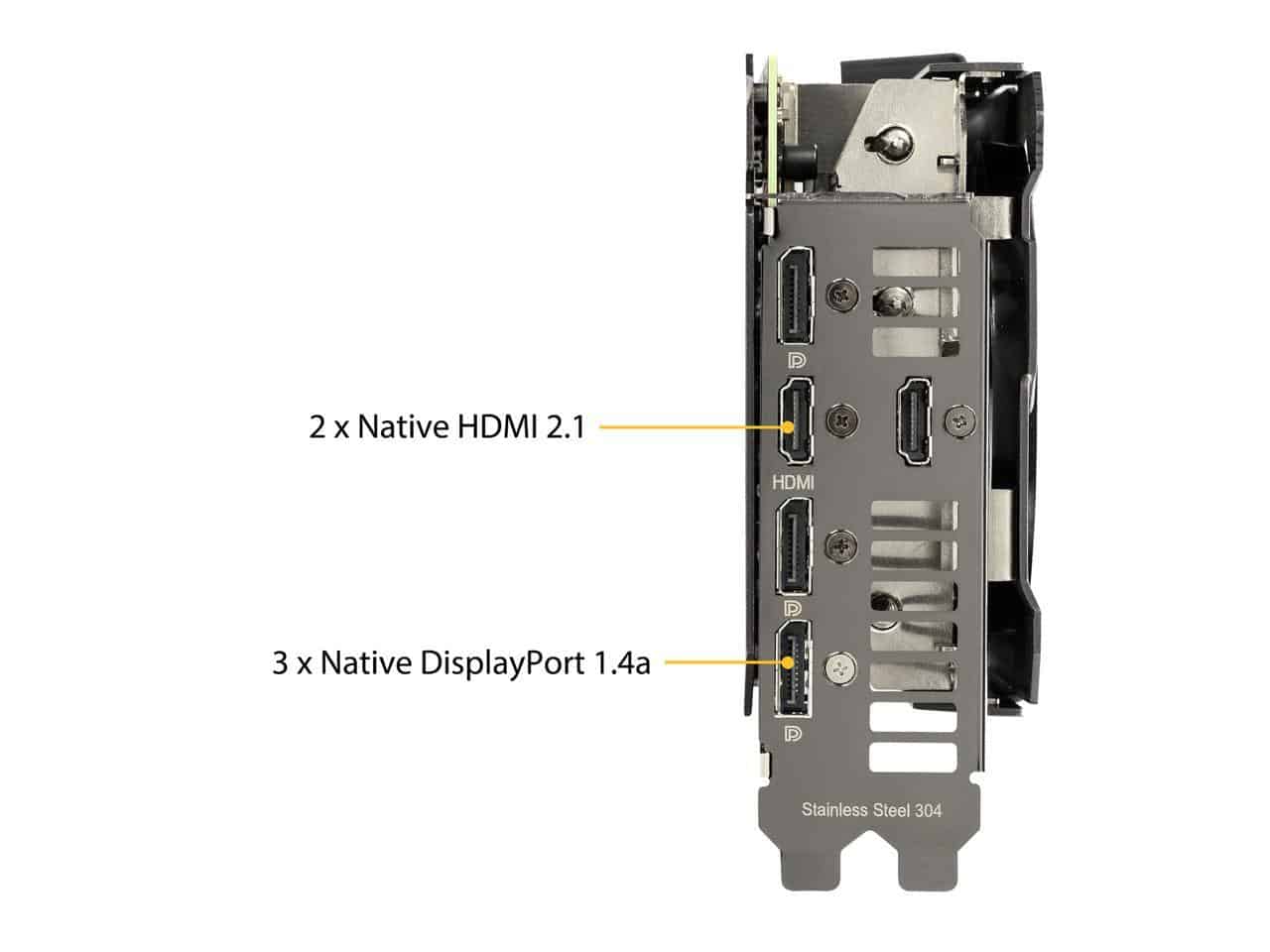 2 x Native HDMI 2.1

HDMI

3 x Native DisplayPort 1.4a

Stainless Steel 304