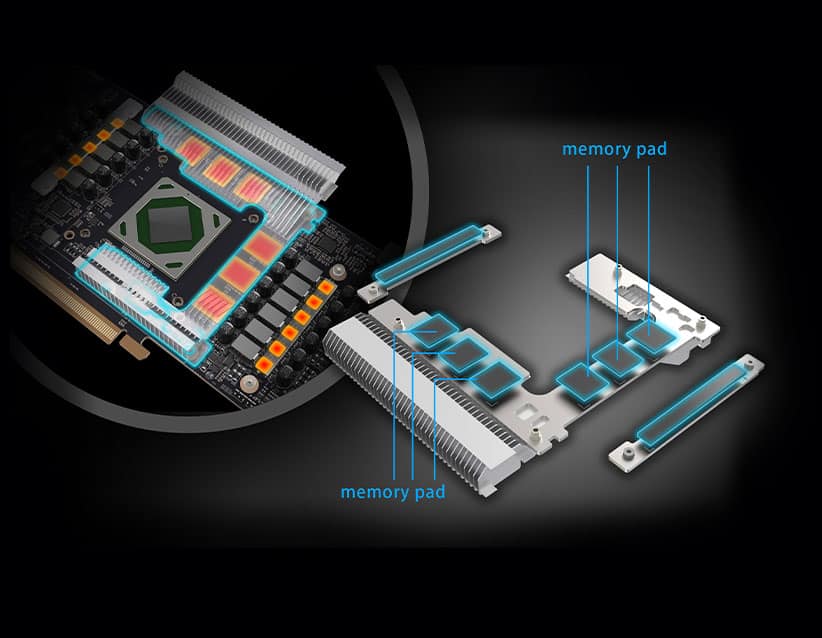 memory pad

memory pad