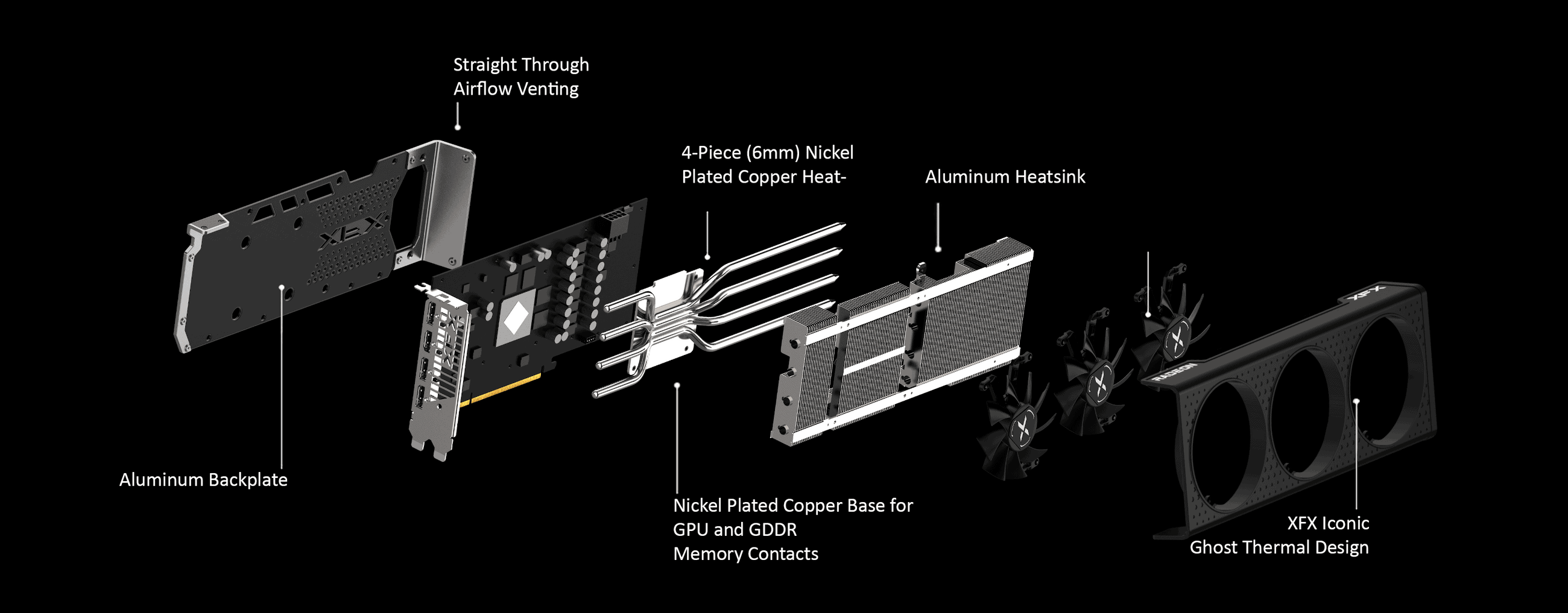 Straight Through
Airflow Venting

4-Piece (6mm) Nickel
Plated Copper Heat-

Aluminum Heatsink

XFX

XFX

RADEON

Aluminum Backplate

Nickel Plated Copper Base for
GPU and GDDR
Memory Contacts

XFX Iconic
Ghost Thermal Design